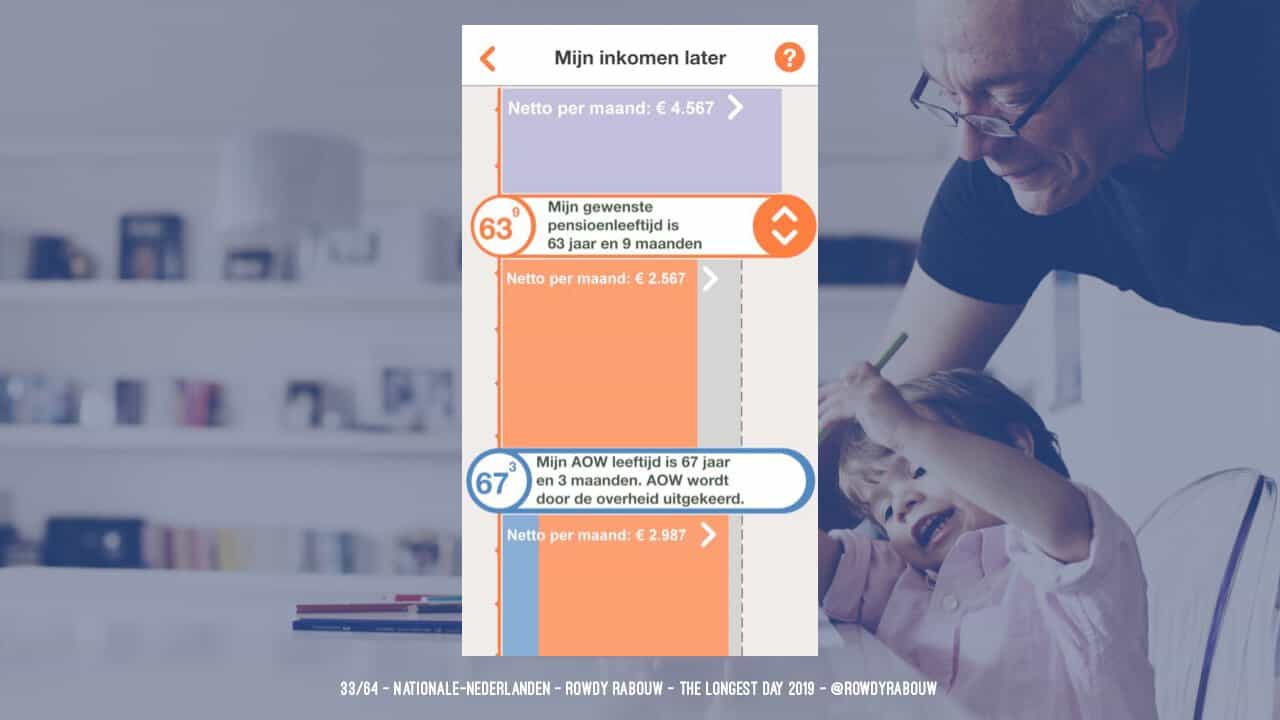 Mijn inkomen later

?

Netto per maand: € 4.567

$63^9$

Mijn gewenste pensioenleeftijd is 63 jaar en 9 maanden

Netto per maand: € 2.567

$67^3$

Mijn AOW leeftijd is 67 jaar en 3 maanden. AOW wordt door de overheid uitgekeerd.

Netto per maand: € 2.987

33/64 - NATIONALE-NEDERLANDEN - ROWDY RABOUW - THE LONGEST DAY 2019 - @ROWDYRABOUW